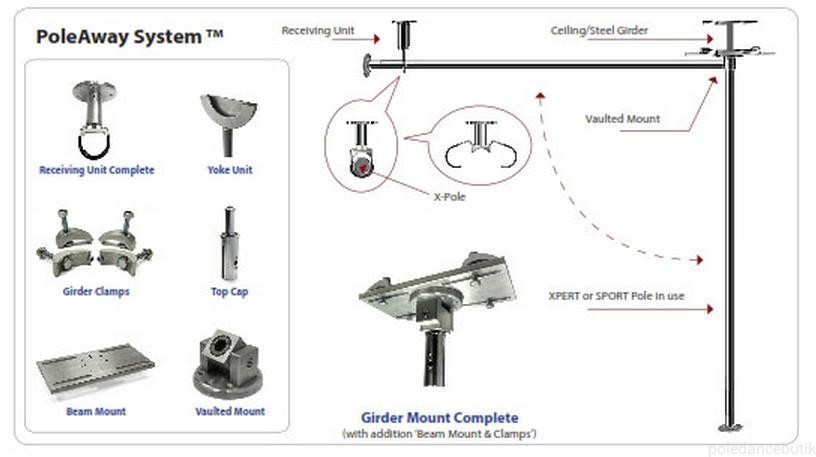 PoleAway System ™

Receiving Unit Complete

Yoke Unit

Girder Clamps

Top Cap

Beam Mount

Vaulted Mount

Receiving Unit

Ceiling/Steel Girder

Vaulted Mount

X-Pole

XPERT or SPORT Pole in use

Girder Mount Complete
(with addition 'Beam Mount & Clamps')

poledancebutik