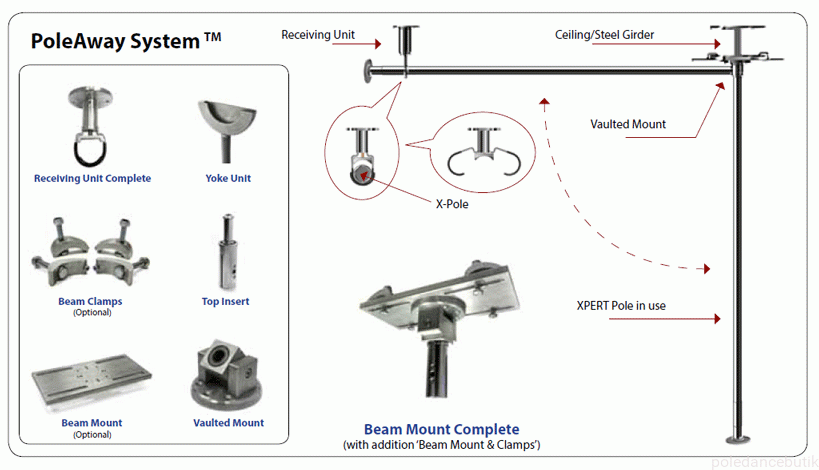 PoleAway System ™

Receiving Unit Complete

Yoke Unit

Beam Clamps
(Optional)

Top Insert

Beam Mount
(Optional)

Vaulted Mount

Receiving Unit

Ceiling/Steel Girder

Vaulted Mount

X-Pole

XPERT Pole in use

Beam Mount Complete
(with addition 'Beam Mount & Clamps')

poledancebutik